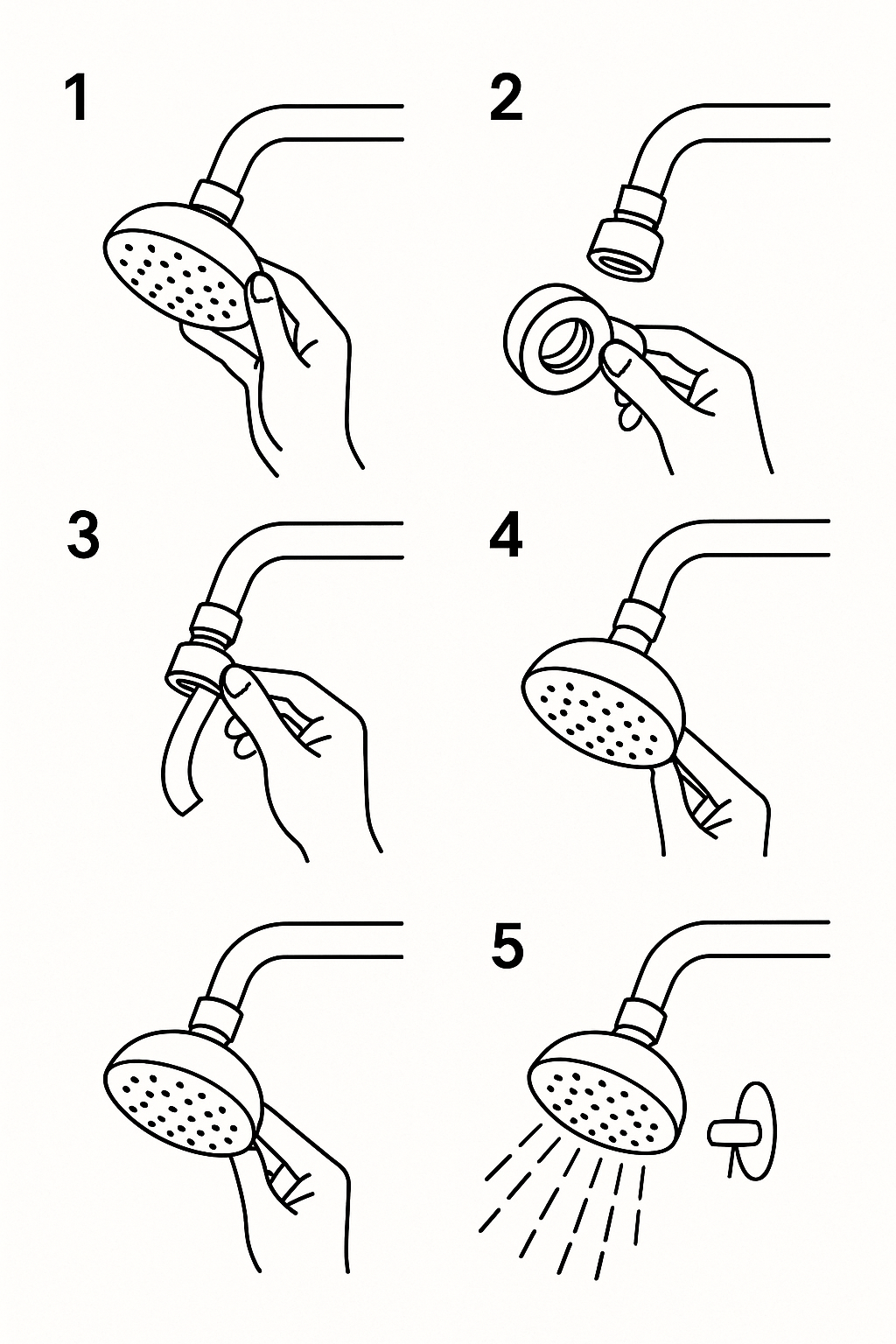 1

2

3

4

5