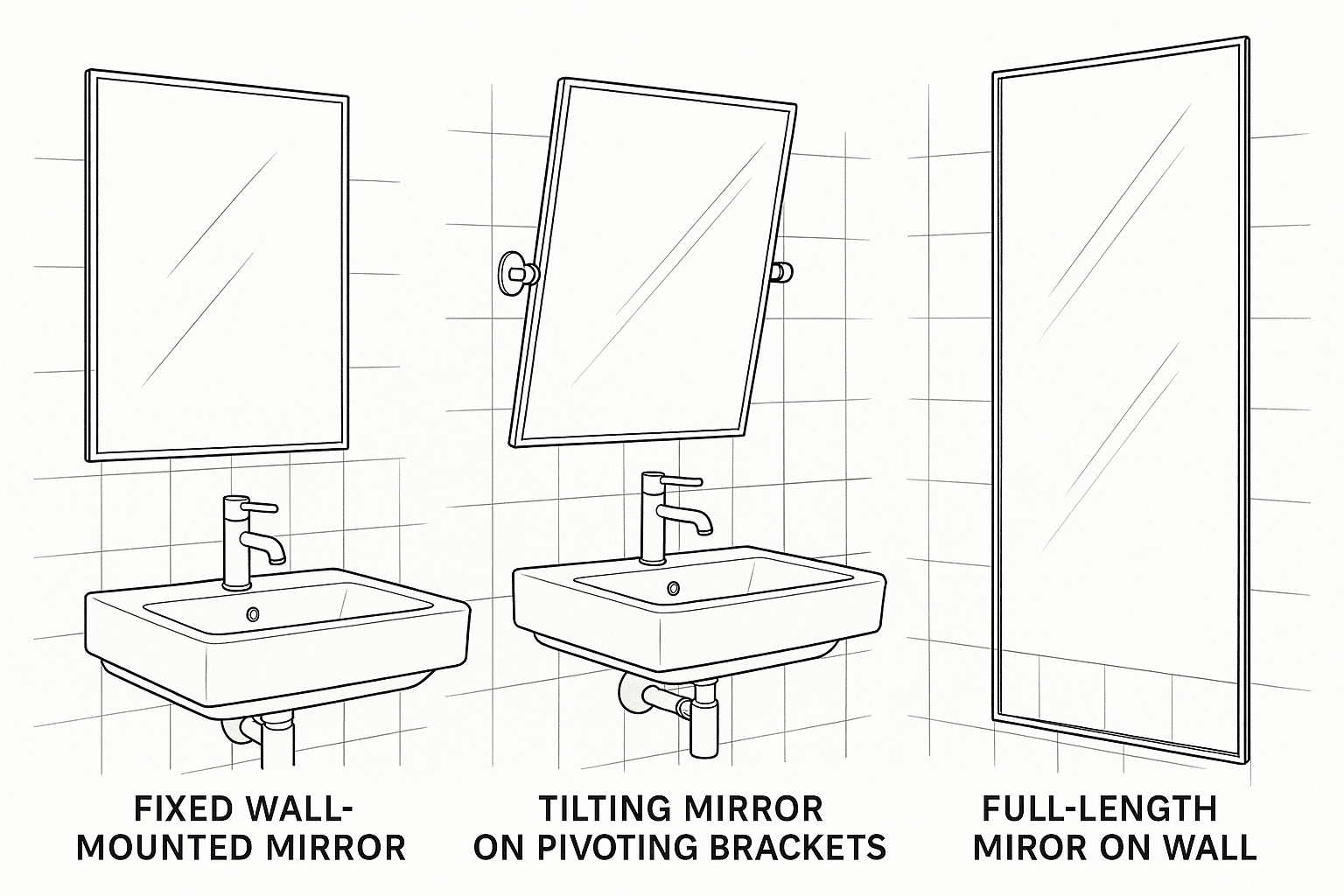 FIXED WALL-MOUNTED MIRROR

TILTING MIRROR ON PIVOTING BRACKETS

FULL-LENGTH MIROR ON WALL